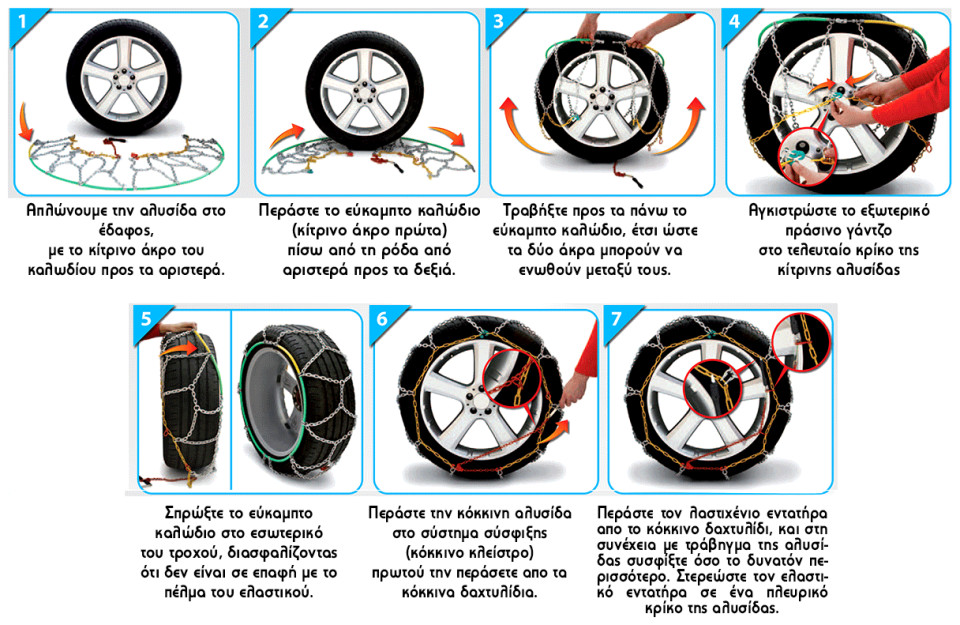 1

Απλώνουμε την αλυσίδα στο έδαφος, με το κίτρινο άκρο του καλωδίου προς τα αριστερά.

2

Περάστε το εύκαμπτο καλώδιο (κίτρινο άκρο πρώτα) πίσω από τη ρόδα από αριστερά προς τα δεξιά.

3

Τραβήξτε προς τα πάνω το εύκαμπτο καλώδιο, έτσι ώστε τα δύο άκρα μπορούν να ενωθούν μεταξύ τους.

4

Αγκιστρώστε το εξωτερικό πράσινο γάντζο στο τελευταίο κρίκο της κίτρινης αλυσίδας

5

Σπρώξτε το εύκαμπτο καλώδιο στο εσωτερικό του τροχού, διασφαλίζοντας ότι δεν είναι σε επαφή με το πέλμα του ελαστικού.

6

Περάστε την κόκκινη αλυσίδα στο σύστημα σύσφιξης (κόκκινο κλείστρο) πρωτού την περάσετε απο τα κόκκινα δαχτυλίδια.

7

Περάστε τον λαστιχένιο εντατήρα απο το κόκκινο δαχτυλίδι, και στη συνέχεια με τράβηγμα της αλυσίδας συσφίξτε όσο το δυνατόν περισσότερο. Στερεώστε τον ελαστικό εντατήρα σε ένα πλευρικό κρίκο της αλυσίδας.