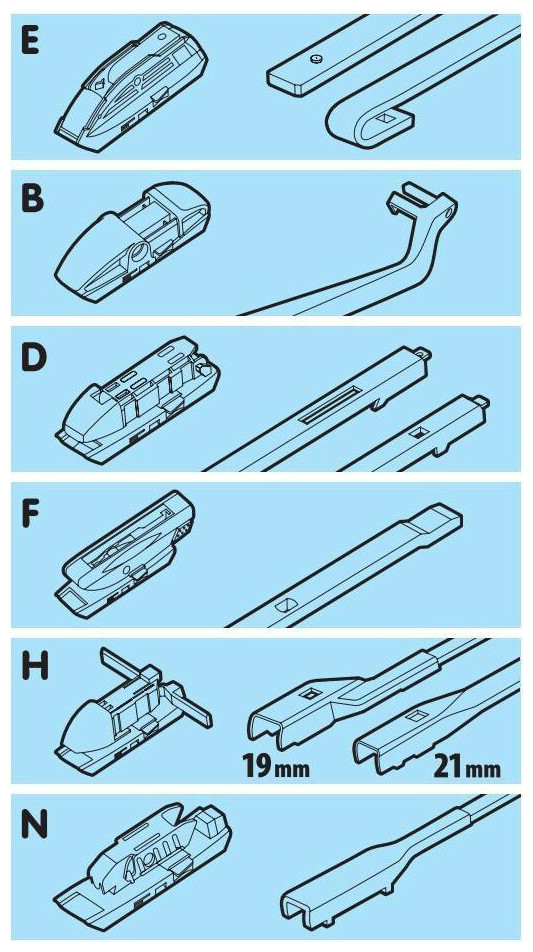 E

B

D

F

H

19mm

21mm

N