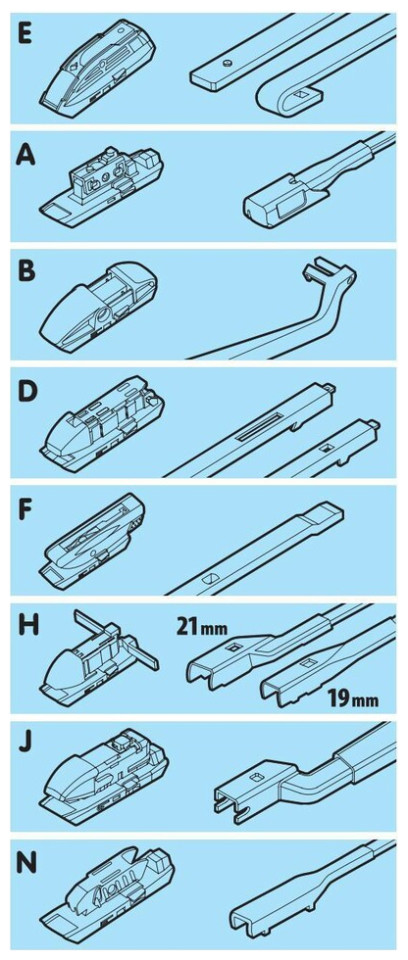 E

A

B

D

F

H

21mm

19mm

J

N