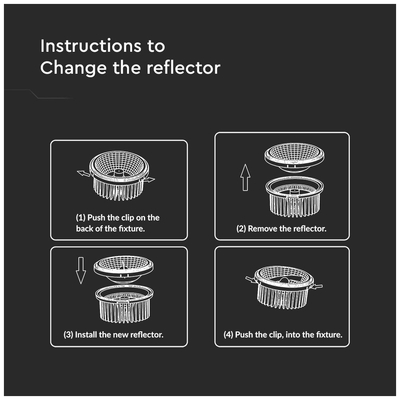 Instructions to
Change the reflector

(1) Push the clip on the back of the fixture.

(2) Remove the reflector.

(3) Install the new reflector.

(4) Push the clip, into the fixture.