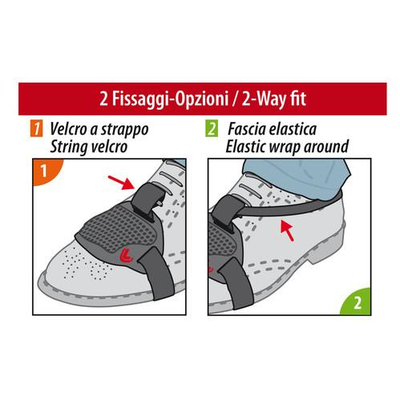 2 Fissaggi-Opzioni / 2-Way fit

1 Velcro a strappo
String velcro

2 Fascia elastica
Elastic wrap around

1

2