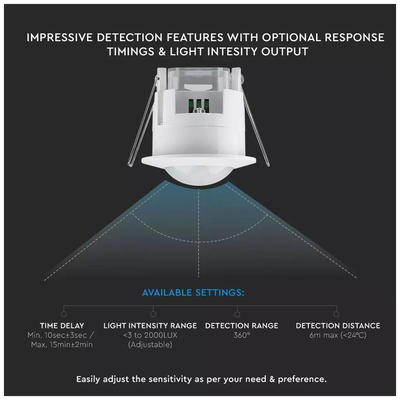 IMPRESSIVE DETECTION FEATURES WITH OPTIONAL RESPONSE TIMINGS & LIGHT INTESITY OUTPUT

AVAILABLE SETTINGS:

TIME DELAY
Min. 10sec±3sec / Max. 15min±2min

LIGHT INTENSITY RANGE
<3 to 2000LUX (Adjustable)

DETECTION RANGE
360°

DETECTION DISTANCE
6m max (<24°C)

Easily adjust the sensitivity as per your need & preference.