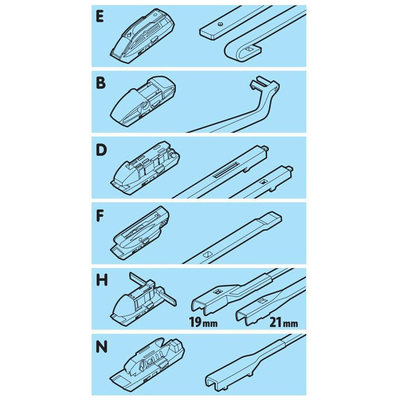 E

B

D

F

H

19mm

21mm

N