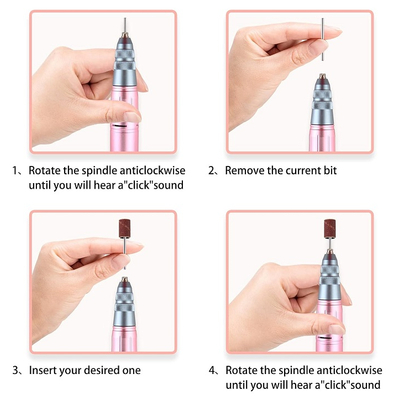 1、Rotate the spindle anticlockwise until you will hear a"click"sound

2、Remove the current bit

3、Insert your desired one

4、Rotate the spindle anticlockwise until you will hear a"click"sound