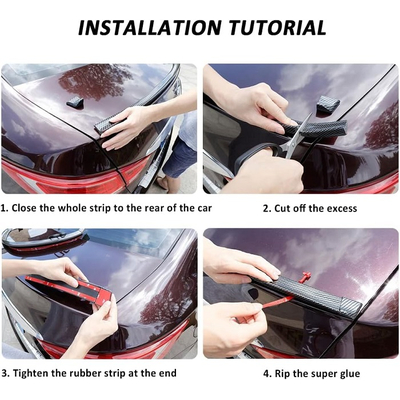 INSTALLATION TUTORIAL

1. Close the whole strip to the rear of the car

2. Cut off the excess

3. Tighten the rubber strip at the end

4. Rip the super glue