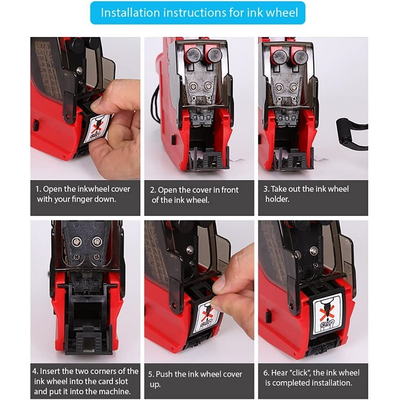 Installation instructions for ink wheel

1. Open the inkwheel cover with your finger down.

2. Open the cover in front of the ink wheel.

3. Take out the ink wheel holder.

4. Insert the two corners of the ink wheel into the card slot and put it into the machine.

5. Push the ink wheel cover up.

6. Hear "click", the ink wheel is completed installation.