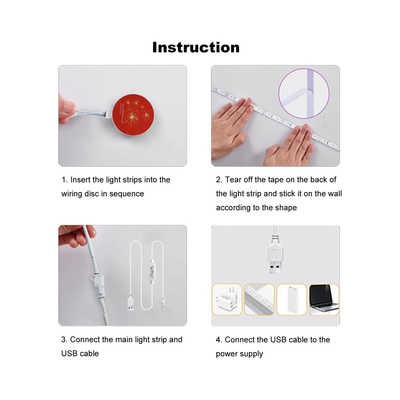 Instruction

1. Insert the light strips into the wiring disc in sequence

2. Tear off the tape on the back of the light strip and stick it on the wall according to the shape

3. Connect the main light strip and USB cable

4. Connect the USB cable to the power supply