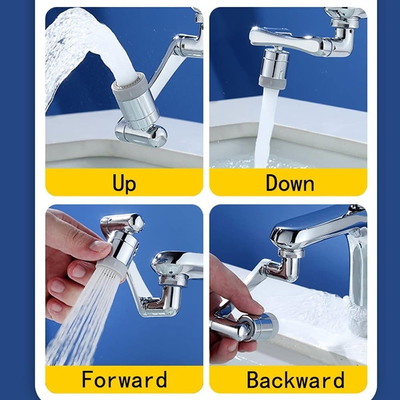 Up

Down

Forward

Backward