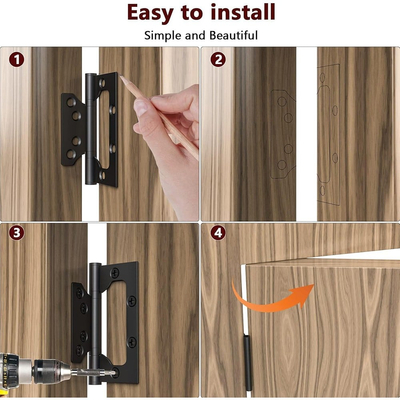 Easy to install

Simple and Beautiful

1

2

3

4