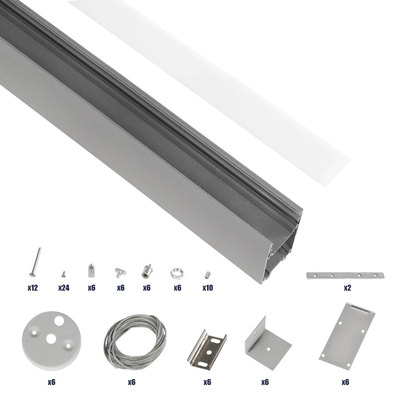 x12 x24 x6 x6 x6 x6 x10 x2

x6 x6 x6 x6 x6