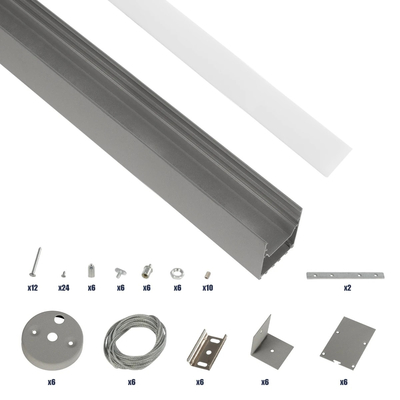 x12 x24 x6 x6 x6 x6 x10 x2

x6 x6 x6 x6 x6