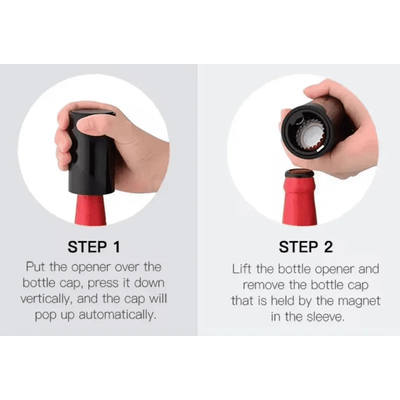 STEP 1
Put the opener over the bottle cap, press it down vertically, and the cap will pop up automatically.

STEP 2
Lift the bottle opener and remove the bottle cap that is held by the magnet in the sleeve.