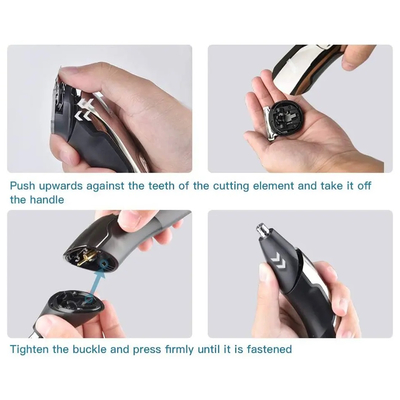 Push upwards against the teeth of the cutting element and take it off the handle

Tighten the buckle and press firmly until it is fastened