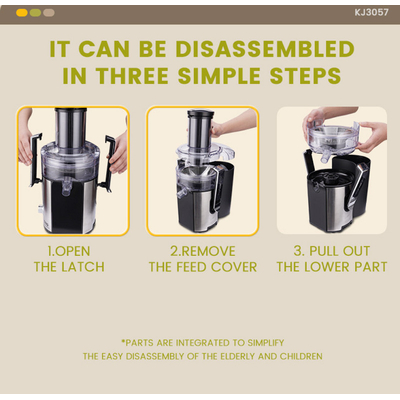 KJ3057

IT CAN BE DISASSEMBLED IN THREE SIMPLE STEPS

1.OPEN THE LATCH

2.REMOVE THE FEED COVER

3. PULL OUT THE LOWER PART

*PARTS ARE INTEGRATED TO SIMPLIFY THE EASY DISASSEMBLY OF THE ELDERLY AND CHILDREN