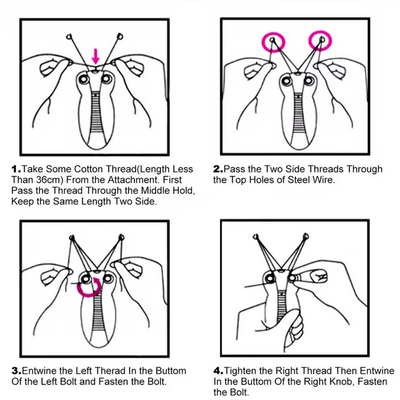 1.Take Some Cotton Thread(Length Less Than 36cm) From the Attachment. First Pass the Thread Through the Middle Hold, Keep the Same Length Two Side.

2.Pass the Two Side Threads Through the Top Holes of Steel Wire.

3.Entwine the Left Therad In the Buttom Of the Left Bolt and Fasten the Bolt.

4.Tighten the Right Thread Then Entwine In the Buttom Of the Right Knob, Fasten the Bolt.