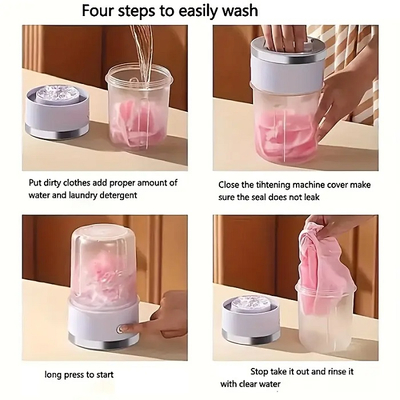 Four steps to easily wash

Put dirty clothes add proper amount of water and laundry detergent

Close the tihtening machine cover make sure the seal does not leak

long press to start

Stop take it out and rinse it with clear water