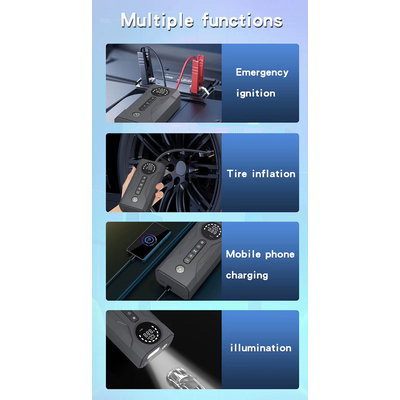 Multiple functions

Emergency ignition

Tire inflation

Mobile phone charging

illumination