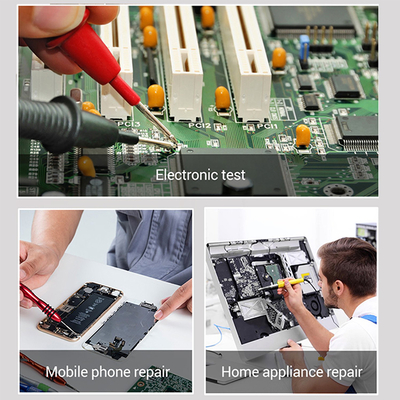 PCI3
PCI2
PCI1
Electronic test

Mobile phone repair

Home appliance repair