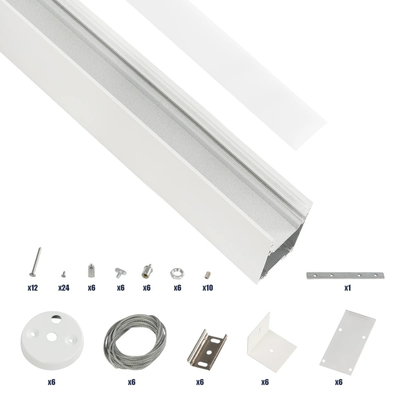 x12 x24 x6 x6 x6 x6 x10 x1

x6 x6 x6 x6 x6