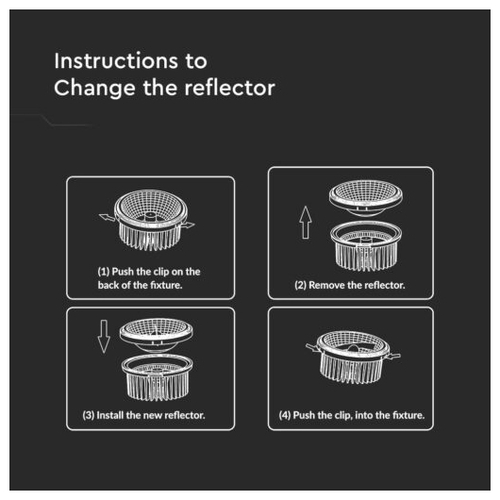 Instructions to Change the reflector

(1) Push the clip on the back of the fixture.

(2) Remove the reflector.

(3) Install the new reflector.

(4) Push the clip, into the fixture.