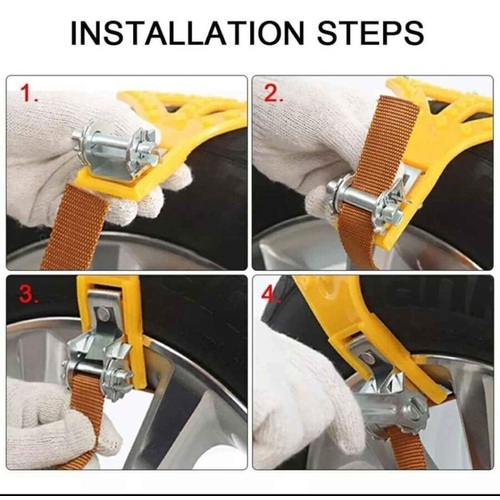 INSTALLATION STEPS

1.

2.

3.

4.