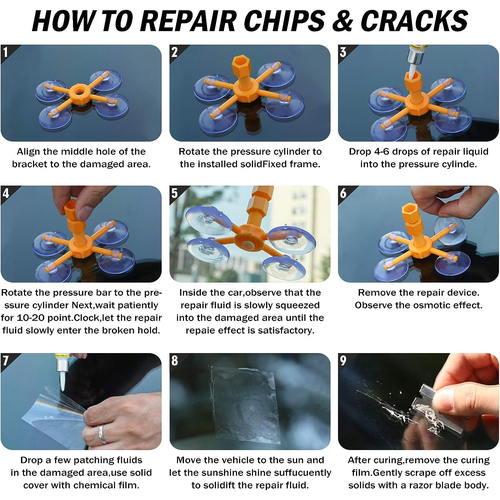 HOW TO REPAIR CHIPS & CRACKS

1

Align the middle hole of the bracket to the damaged area.

2

Rotate the pressure cylinder to the installed solidFixed frame.

3

Drop 4-6 drops of repair liquid into the pressure cylinde.

4

Rotate the pressure bar to the pressure cylinder Next,wait patiently for 10-20 point.Clock,let the repair fluid slowly enter the broken hold.

5

Inside the car,observe that the repair fluid is slowly squeezed into the damaged area until the repaie effect is satisfactory.

6

Remove the repair device. Observe the osmotic effect.

7

Drop a few patching fluids in the damaged area,use solid cover with chemical film.

8

Move the vehicle to the sun and let the sunshine shine suffucuently to solidift the repair fluid.

9

After curing,remove the curing film.Gently scrape off excess solids with a razor blade body.