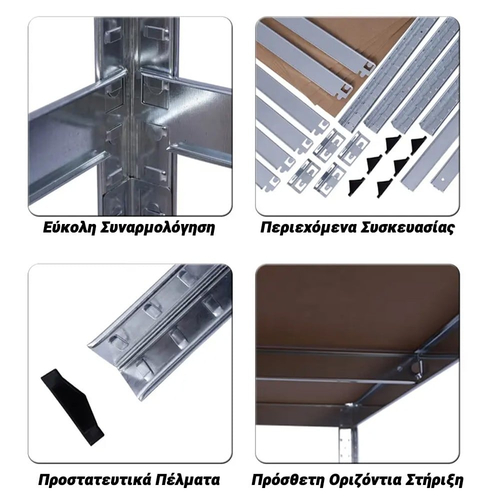 Εύκολη Συναρμολόγηση

Περιεχόμενα Συσκευασίας

Προστατευτικά Πέλματα

Πρόσθετη Οριζόντια Στήριξη