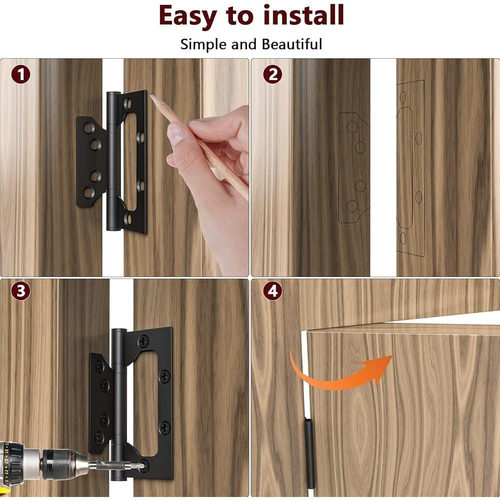 Easy to install

Simple and Beautiful

1

2

3

4