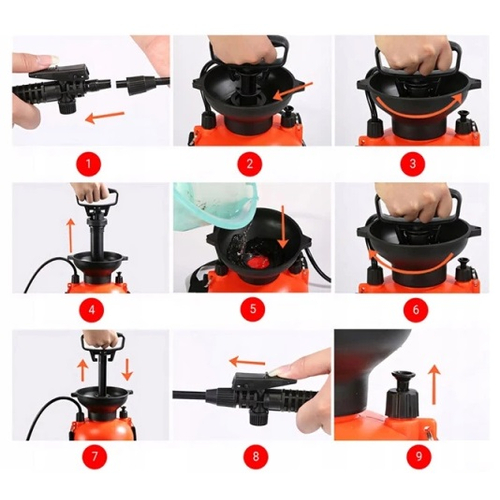 1

2

3

4

5

6

7

8

9