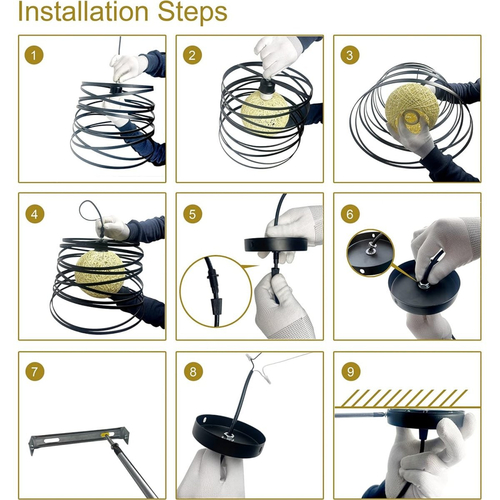 Installation Steps

1

2

3

4

5

6

7

8

9