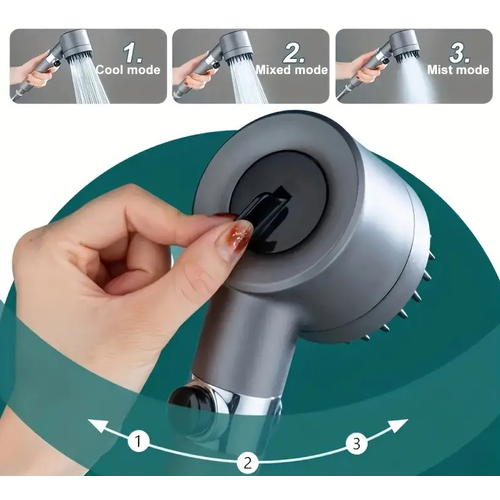 1.
Cool mode

2.
Mixed mode

3.
Mist mode

1

2

3