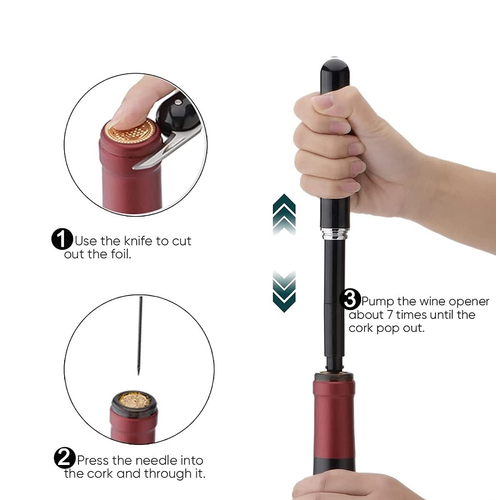 1 Use the knife to cut out the foil.

2 Press the needle into the cork and through it.

3 Pump the wine opener about 7 times until the cork pop out.